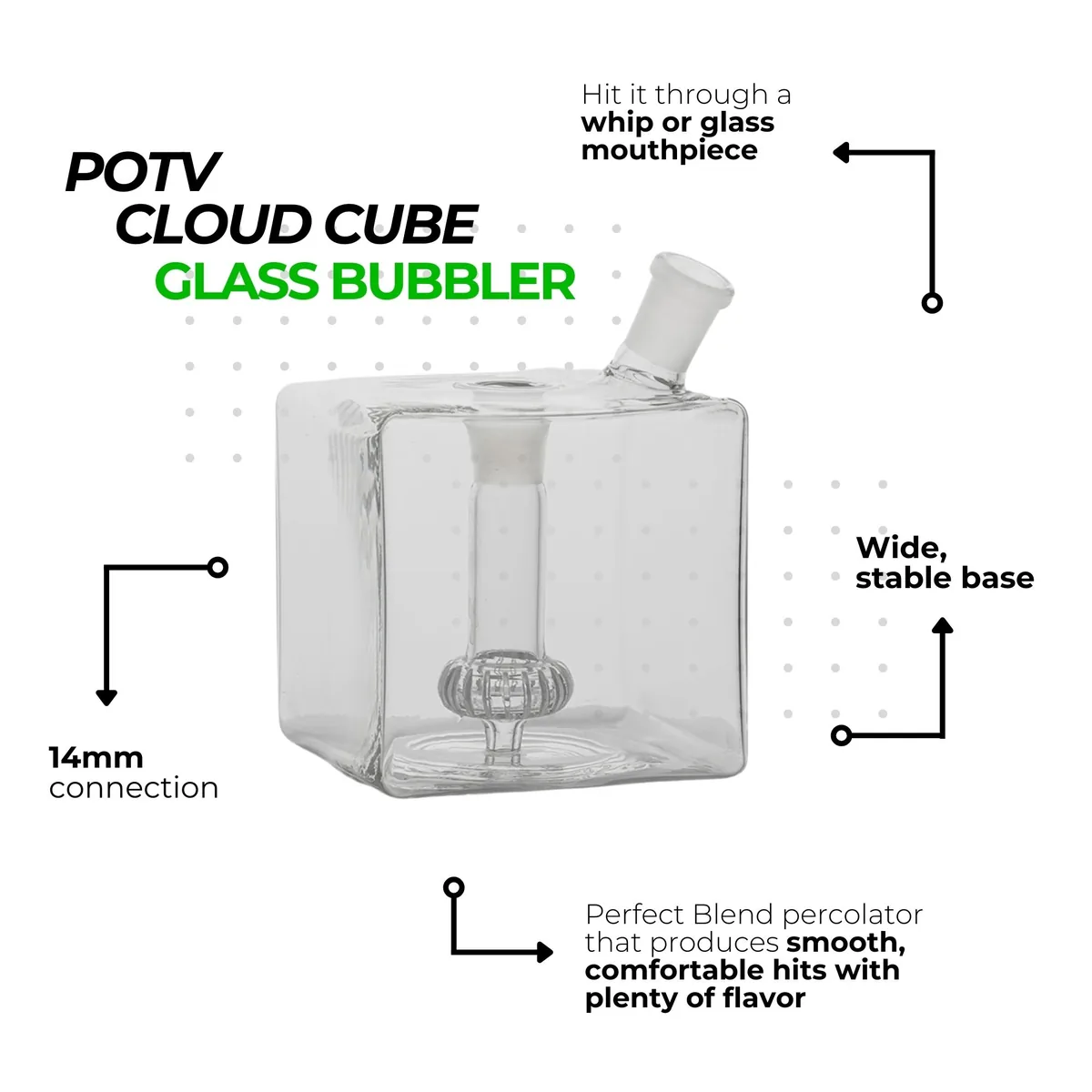 Hit it through a whip or glass mouthpiece

POTV
CLOUD CUBE
GLASS BUBBLER

Wide, stable base

14mm connection

Perfect Blend percolator that produces smooth, comfortable hits with plenty of flavor